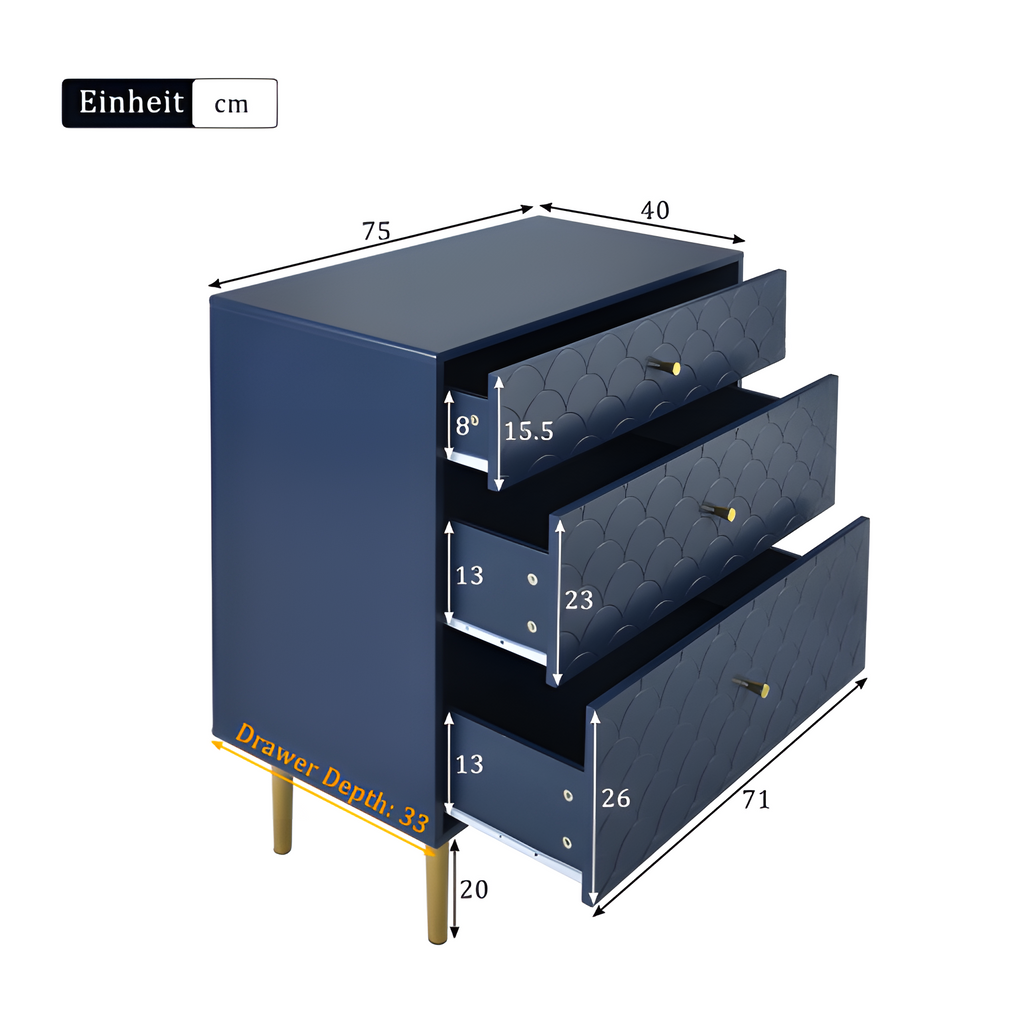 Einheit cm

75

40

8

15.5

13

23

13

26

71

Drawer Depth: 33

20